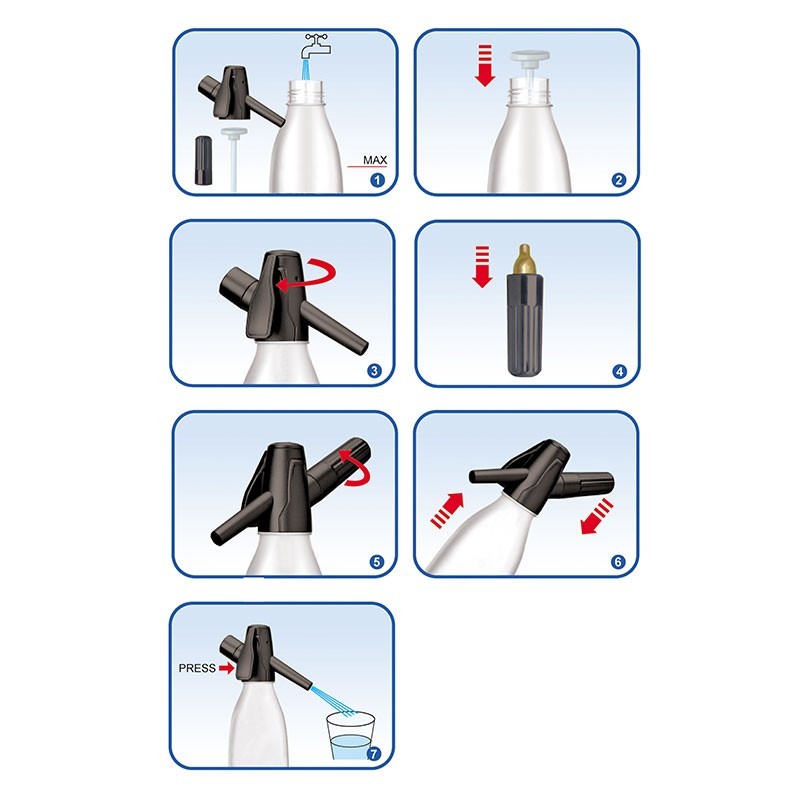 MAX
1

2

3

4

5

6

PRESS
7