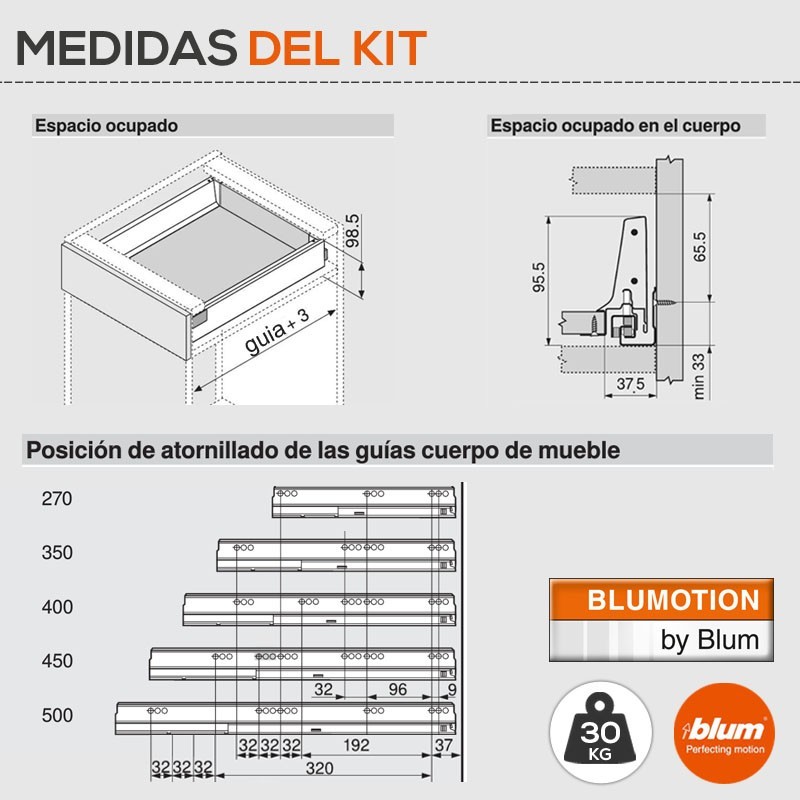 MEDIDAS DEL KIT

Espacio ocupado

98.5

guia + 3

Espacio ocupado en el cuerpo

95.5

65.5

37.5

min 33

Posición de atornillado de las guías cuerpo de mueble

270

350

400

450

500

32 96 9

32 32 32 192 37

32 32 32 320

BLUMOTION

by Blum

30 KG

blum

Perfecting motion